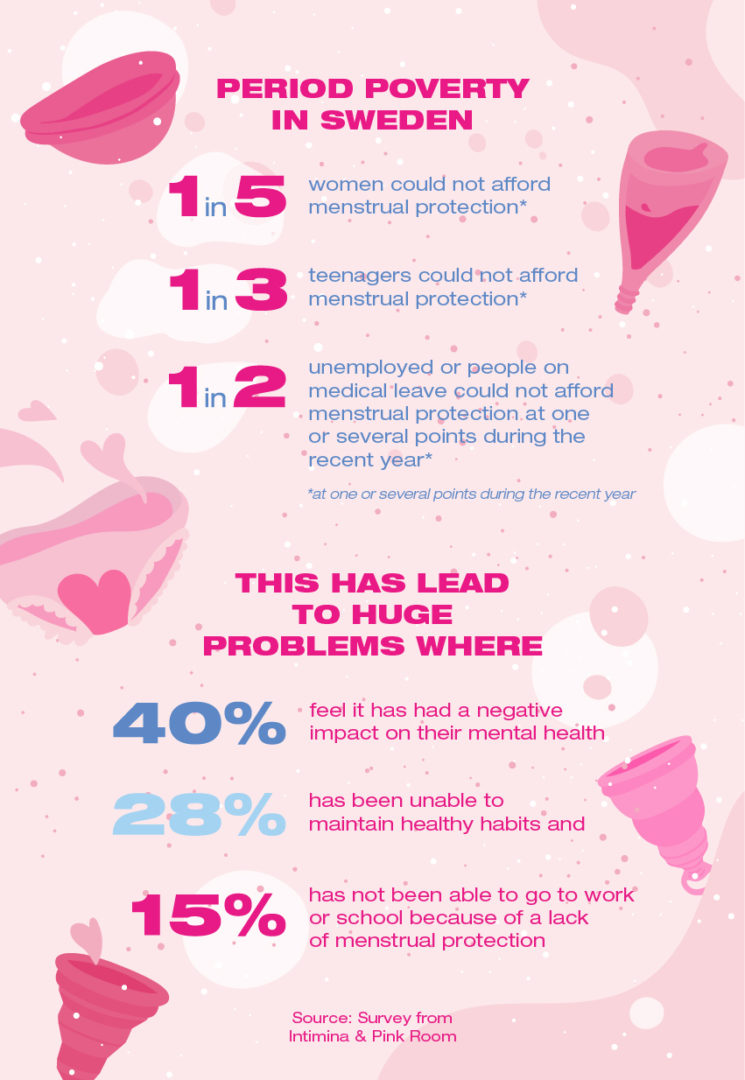 PERIOD POVERTY IN SWEDEN

1 in 5 women could not afford menstrual protection*

1 in 3 teenagers could not afford menstrual protection*

1 in 2 unemployed or people on medical leave could not afford menstrual protection at one or several points during the recent year*

*at one or several points during the recent year

THIS HAS LEAD TO HUGE PROBLEMS WHERE

40% feel it has had a negative impact on their mental health

28% has been unable to maintain healthy habits and

15% has not been able to go to work or school because of a lack of menstrual protection

Source: Survey from Intimina & Pink Room